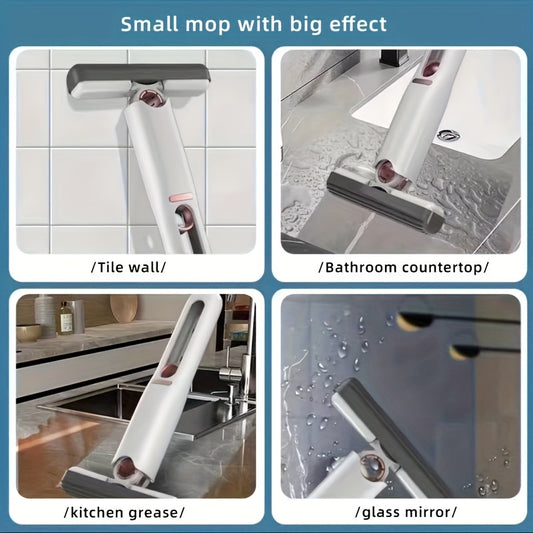 Small mop with big effect

/Tile wall/

/Bathroom countertop/

/kitchen grease/

/glass mirror/