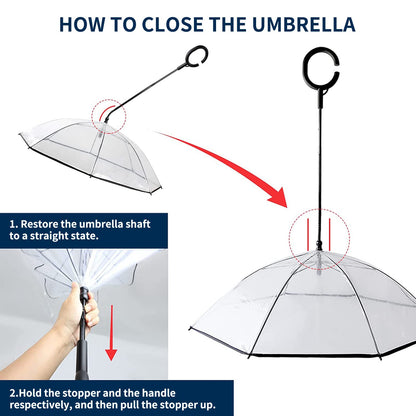 HOW TO CLOSE THE UMBRELLA

1. Restore the umbrella shaft to a straight state.

2.Hold the stopper and the handle respectively, and then pull the stopper up.